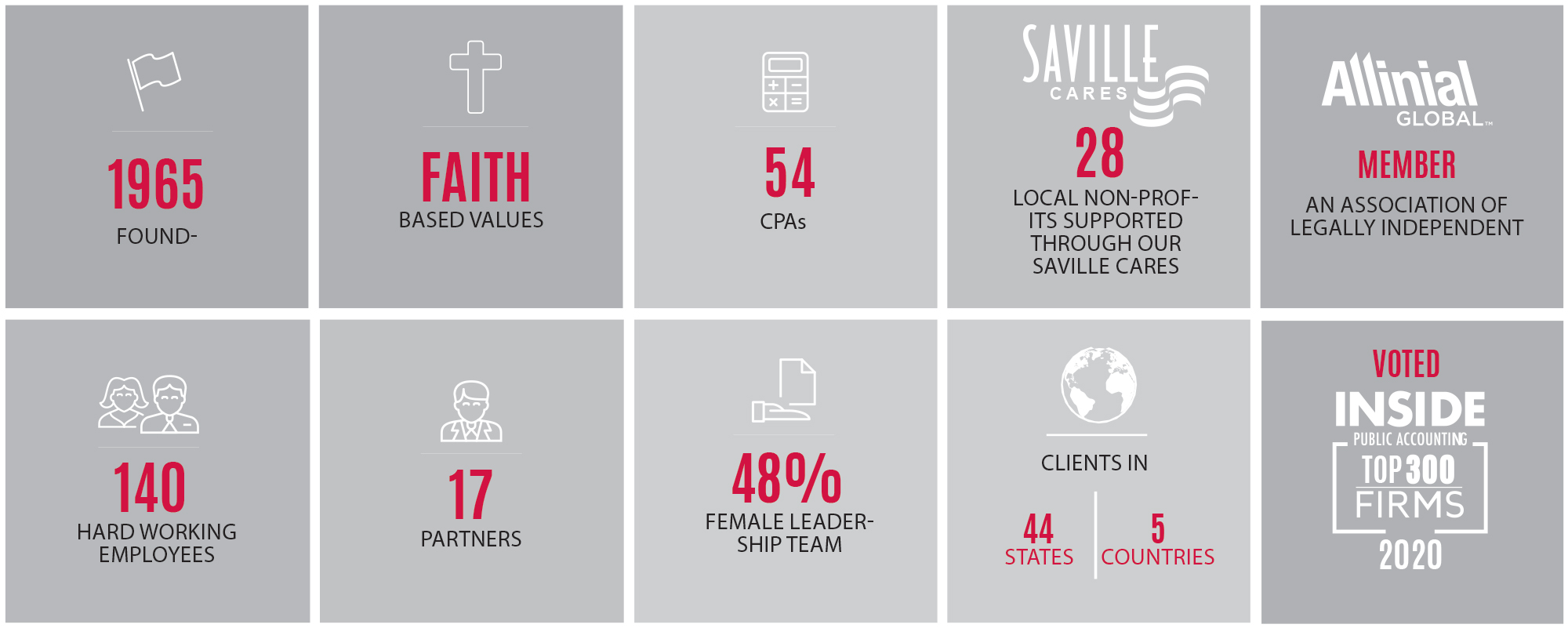 1965
FOUND-

FAITH
BASED VALUES

54
CPAs

SAVILLE
CARES
28
LOCAL NON-PROFITS SUPPORTED THROUGH OUR SAVILLE CARES

Allinial
GLOBAL™
MEMBER
AN ASSOCIATION OF LEGALLY INDEPENDENT

140
HARD WORKING EMPLOYEES

17
PARTNERS

48%
FEMALE LEADERSHIP TEAM

CLIENTS IN
44
STATES
5
COUNTRIES

VOTED
INSIDE
PUBLIC ACCOUNTING
TOP 300
FIRMS
2020